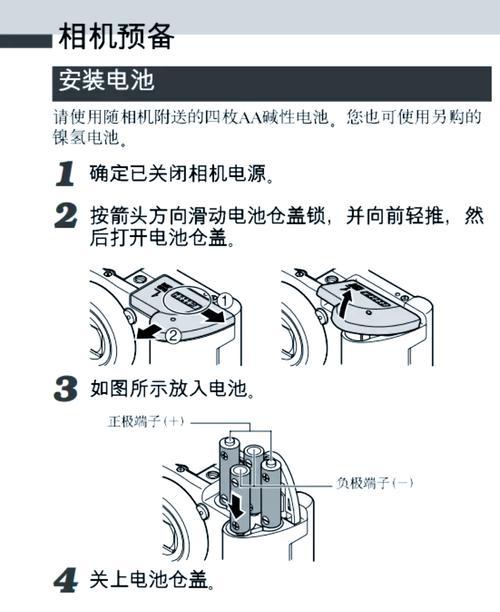 相机预备

安装电池

请使用随相机附送的四枚AA碱性电池。您也可使用另购的镍氢电池。

1 确定已关闭相机电源。

2 按箭头方向滑动电池仓盖锁，并向前轻推，然后打开电池仓盖。

1

2

3 如图所示放入电池。

正极端子(+)

负极端子(−)

4 关上电池仓盖。